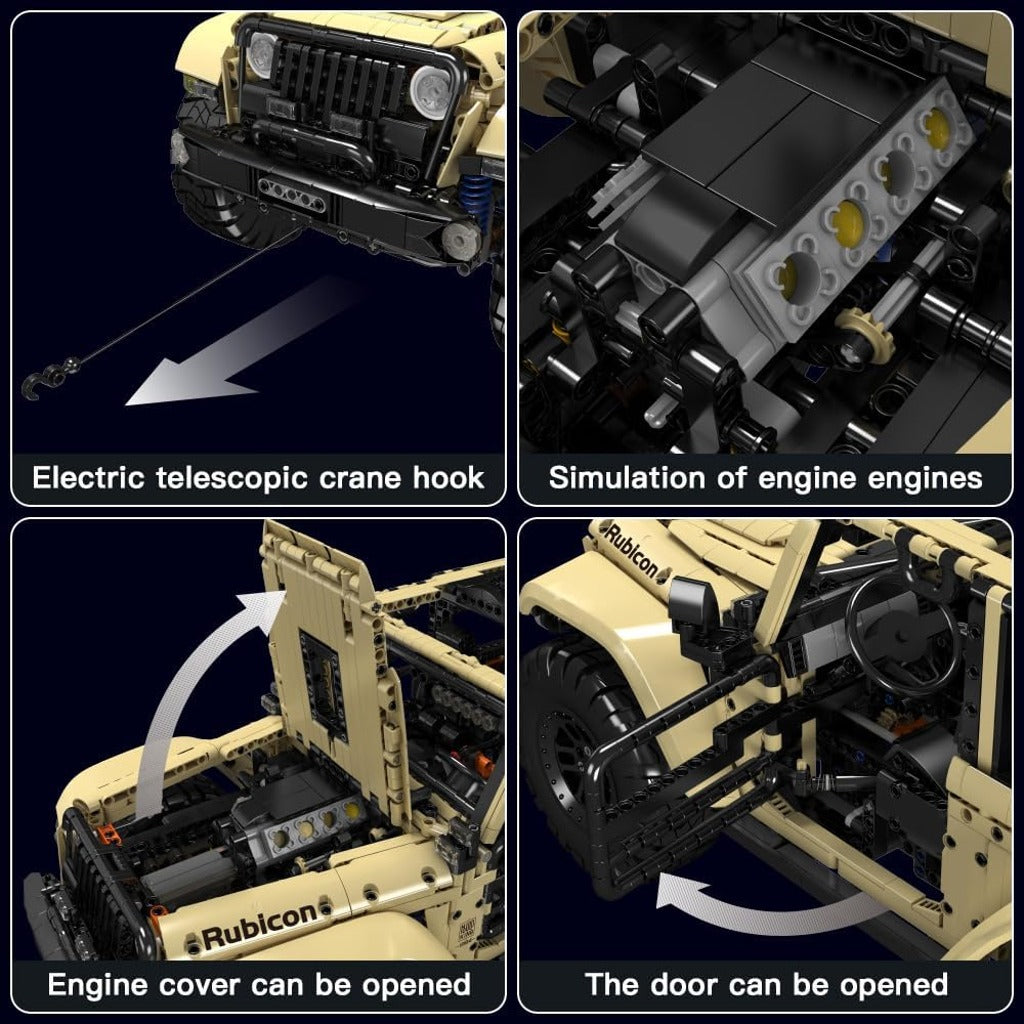 Electric telescopic crane hook

Simulation of engine engines

Rubicon

Engine cover can be opened

Rubicon

The door can be opened